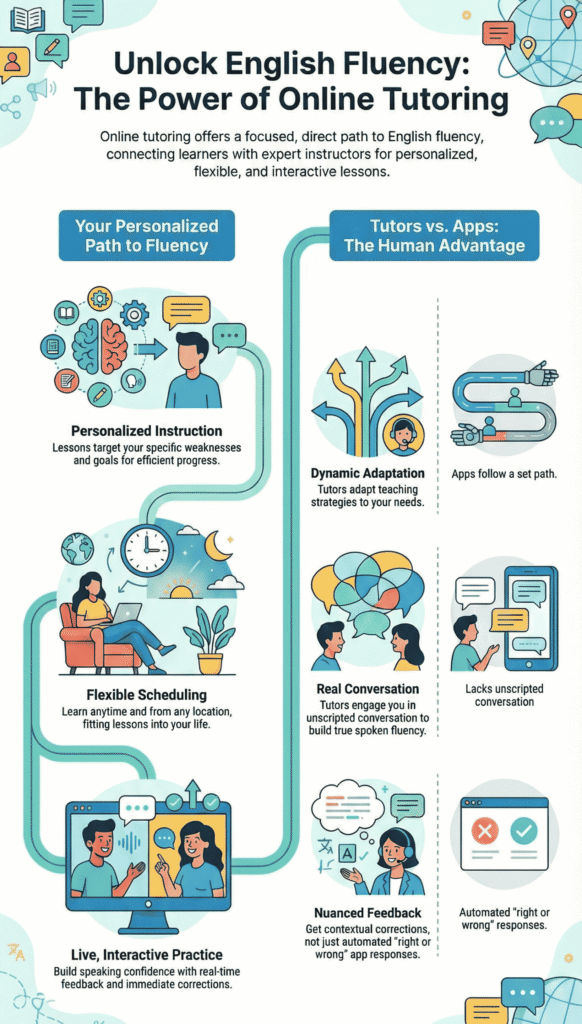 Unlock English Fluency: The Power of Online Tutoring

Online tutoring offers a focused, direct path to English fluency, connecting learners with expert instructors for personalized, flexible, and interactive lessons.

Your Personalized Path to Fluency

Personalized Instruction
Lessons target your specific weaknesses and goals for efficient progress.

Flexible Scheduling
Learn anytime and from any location, fitting lessons into your life.

Live, Interactive Practice
Build speaking confidence with real-time feedback and immediate corrections.

Tutors vs. Apps: The Human Advantage

Dynamic Adaptation
Tutors adapt teaching strategies to your needs.

Apps follow a set path.

Real Conversation
Tutors engage you in unscripted conversation to build true spoken fluency.

Lacks unscripted conversation

Nuanced Feedback
Get contextual corrections, not just automated "right or wrong" app responses.

Automated "right or wrong" responses.