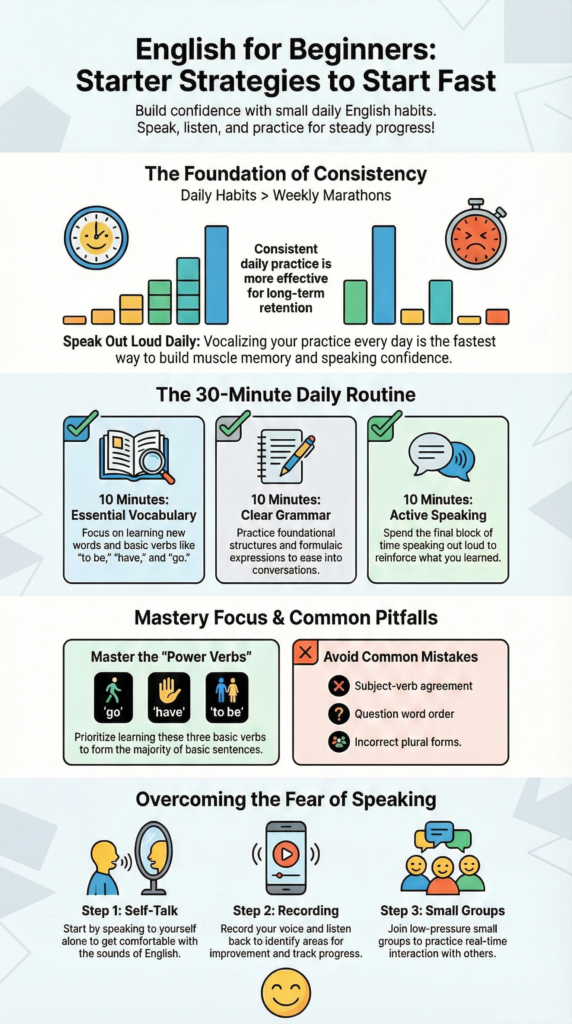 English for Beginners: Starter Strategies to Start Fast

Build confidence with small daily English habits. Speak, listen, and practice for steady progress!

The Foundation of Consistency

Daily Habits > Weekly Marathons

Consistent daily practice is more effective for long-term retention

Speak Out Loud Daily: Vocalizing your practice every day is the fastest way to build muscle memory and speaking confidence.

The 30-Minute Daily Routine

10 Minutes: Essential Vocabulary

Focus on learning new words and basic verbs like "to be," "have," and "go."

10 Minutes: Clear Grammar

Practice foundational structures and formulaic expressions to ease into conversations.

10 Minutes: Active Speaking

Spend the final block of time speaking out loud to reinforce what you learned.

Mastery Focus & Common Pitfalls

Master the "Power Verbs"

'go' 'have' 'to be'

Prioritize learning these three basic verbs to form the majority of basic sentences.

Avoid Common Mistakes

Subject-verb agreement

Question word order

Incorrect plural forms.

Overcoming the Fear of Speaking

Step 1: Self-Talk

Start by speaking to yourself alone to get comfortable with the sounds of English.

Step 2: Recording

Record your voice and listen back to identify areas for improvement and track progress.

Step 3: Small Groups

Join low-pressure small groups to practice real-time interaction with others.