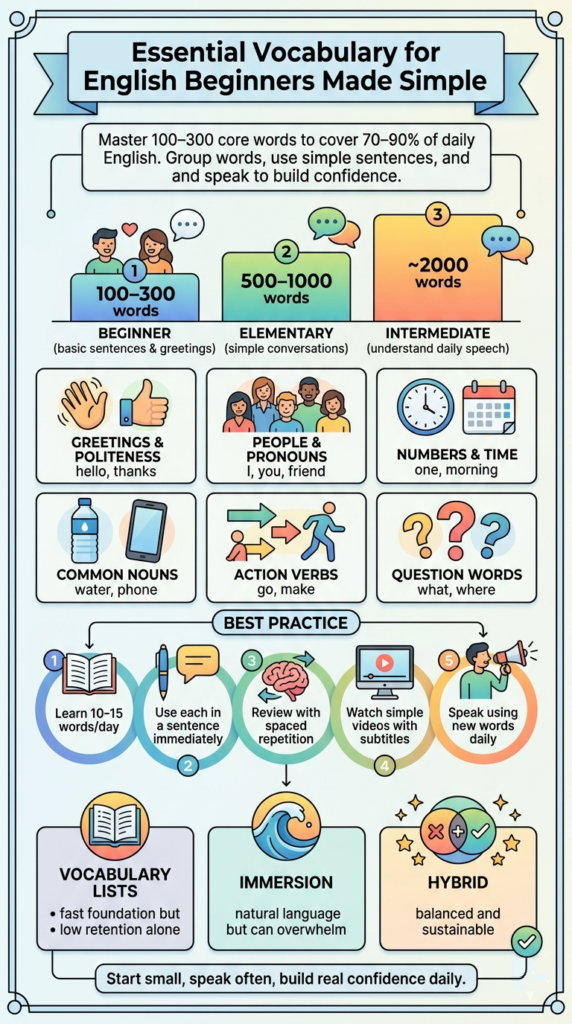 Essential Vocabulary for English Beginners Made Simple

Master 100–300 core words to cover 70–90% of daily English. Group words, use simple sentences, and and speak to build confidence.

1
100–300 words
BEGINNER
(basic sentences & greetings)

2
500–1000 words
ELEMENTARY
(simple conversations)

3
~2000 words
INTERMEDIATE
(understand daily speech)

GREETINGS & POLITENESS
hello, thanks

PEOPLE & PRONOUNS
I, you, friend

NUMBERS & TIME
one, morning

COMMON NOUNS
water, phone

ACTION VERBS
go, make

QUESTION WORDS
what, where

BEST PRACTICE

1 Learn 10–15 words/day

2 Use each in a sentence immediately

3 Review with spaced repetition

4 Watch simple videos with subtitles

5 Speak using new words daily

VOCABULARY LISTS
• fast foundation but
• low retention alone

IMMERSION
natural language but can overwhelm

HYBRID
balanced and sustainable

Start small, speak often, build real confidence daily.