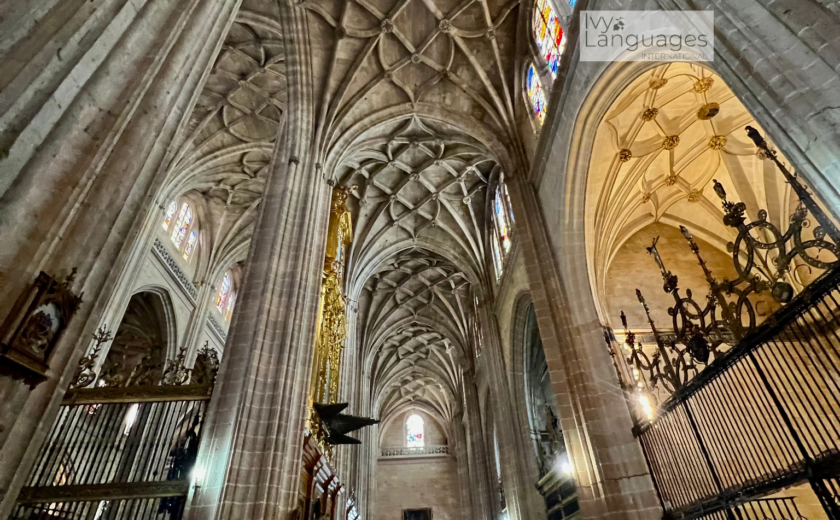 Ivy Languages
INTERNATIONAL